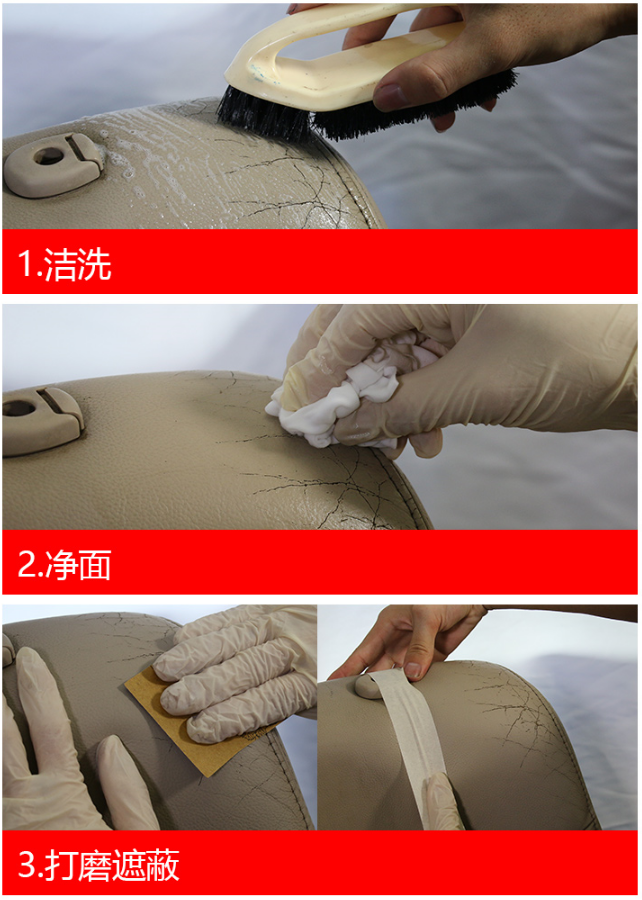 1.洁洗

2.净面

3.打磨遮蔽