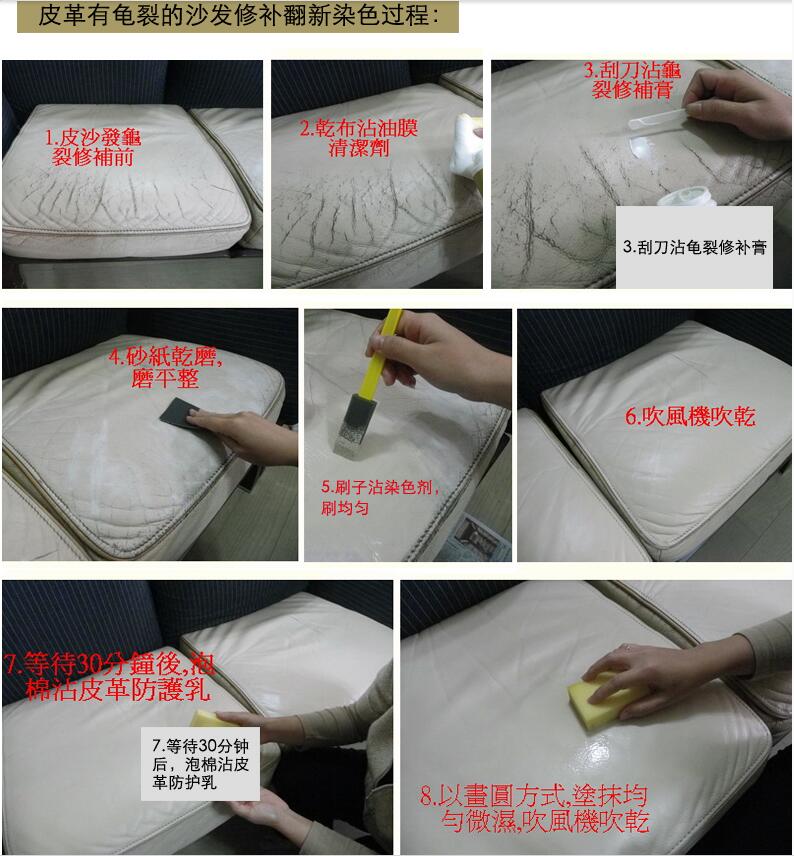 皮革有龟裂的沙发修补翻新染色过程：

1.皮沙發龜裂修補前

2.乾布沾油膜清潔劑

3.刮刀沾龜裂修補膏

3.刮刀沾龟裂修补膏

4.砂紙乾磨，磨平整

5.刷子沾染色剂，刷均匀

6.吹風機吹乾

7.等待30分鐘後,泡棉沾皮革防護乳

7.等待30分钟后，泡棉沾皮革防护乳

8.以畫圓方式,塗抹均勻微濕,吹風機吹乾